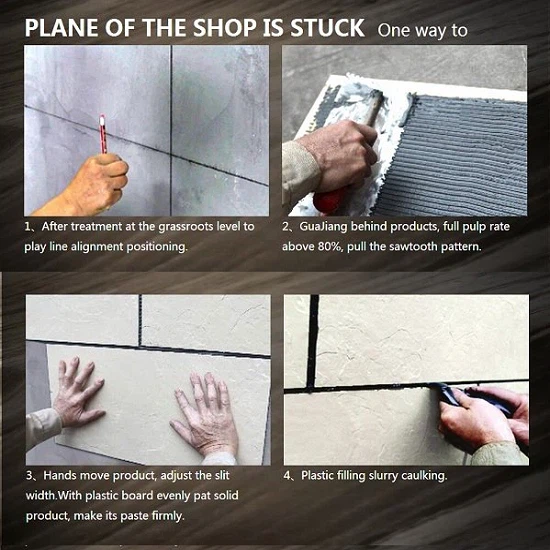 PLANE OF THE SHOP IS STUCK One way to

1、After treatment at the grassroots level to play line alignment positioning.

2、GuaJiang behind products, full pulp rate above 80%, pull the sawtooth pattern.

3、Hands move product, adjust the slit width.With plastic board evenly pat solid product, make its paste firmly.

4、Plastic filling slurry caulking.